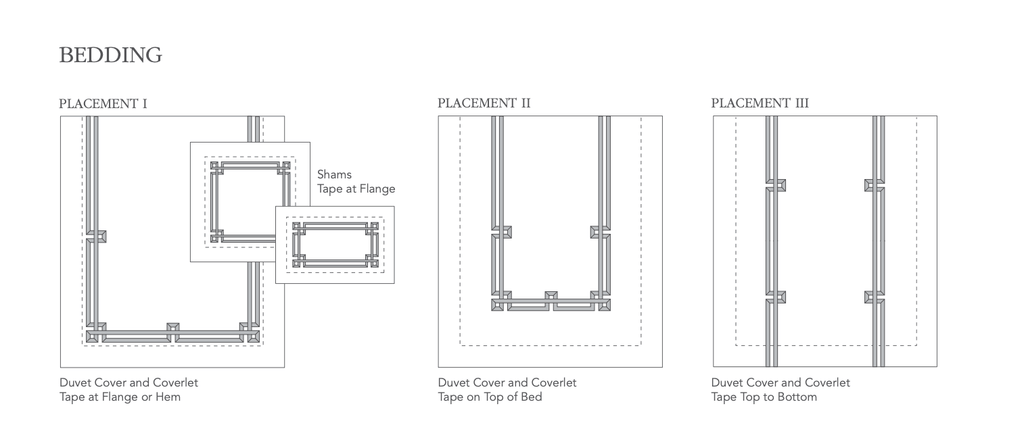 BEDDING

PLACEMENT I

Shams
Tape at Flange

Duvet Cover and Coverlet
Tape at Flange or Hem

PLACEMENT II

Duvet Cover and Coverlet
Tape on Top of Bed

PLACEMENT III

Duvet Cover and Coverlet
Tape Top to Bottom