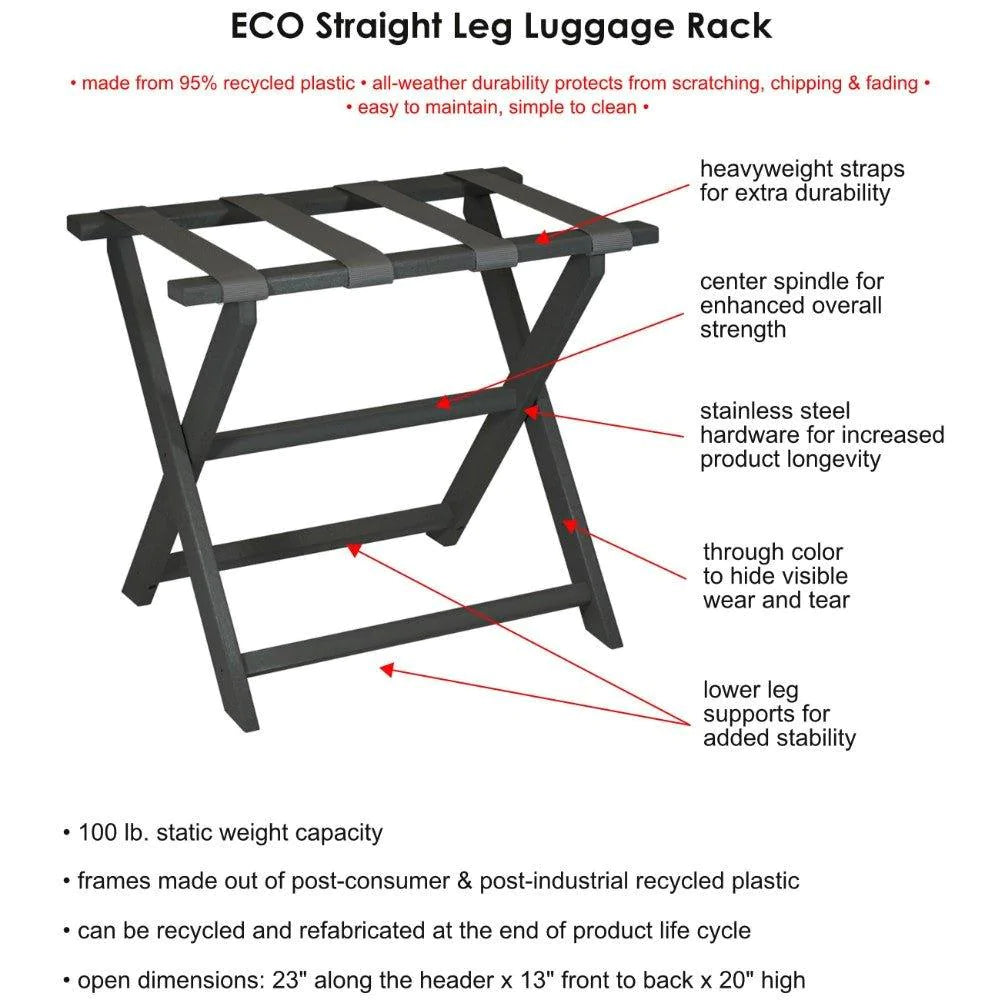 ECO Straight Leg Luggage Rack

• made from 95% recycled plastic • all-weather durability protects from scratching, chipping & fading • • easy to maintain, simple to clean •

heavyweight straps for extra durability

center spindle for enhanced overall strength

stainless steel hardware for increased product longevity

through color to hide visible wear and tear

lower leg supports for added stability

• 100 lb. static weight capacity

• frames made out of post-consumer & post-industrial recycled plastic

• can be recycled and refabricated at the end of product life cycle

• open dimensions: 23" along the header x 13" front to back x 20" high